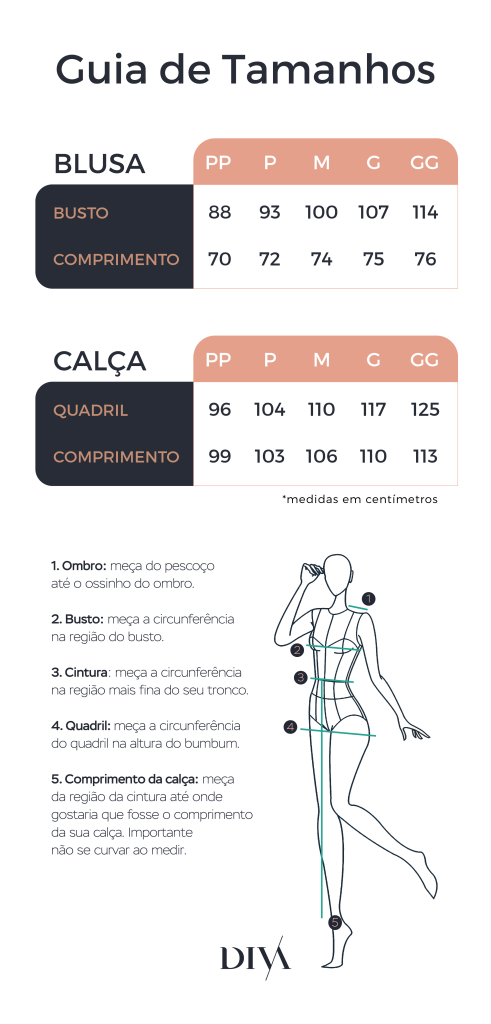 Guia de Tamanhos

| BLUSA | PP | P | M | G | GG |
|---|---|---|---|---|---|
| BUSTO | 88 | 93 | 100 | 107 | 114 |
| COMPRIMENTO | 70 | 72 | 74 | 75 | 76 |

| CALÇA | PP | P | M | G | GG |
|---|---|---|---|---|---|
| QUADRIL | 96 | 104 | 110 | 117 | 125 |
| COMPRIMENTO | 99 | 103 | 106 | 110 | 113 |

*medidas em centímetros

1. Ombro: meça do pescoço até o ossinho do ombro.

2. Busto: meça a circunferência na região do busto.

3. Cintura: meça a circunferência na região mais fina do seu tronco.

4. Quadril: meça a circunferência do quadril na altura do bumbum.

5. Comprimento da calça: meça da região da cintura até onde gostaria que fosse o comprimento da sua calça. Importante não se curvar ao medir.

1
2
3
4
5

DIVA