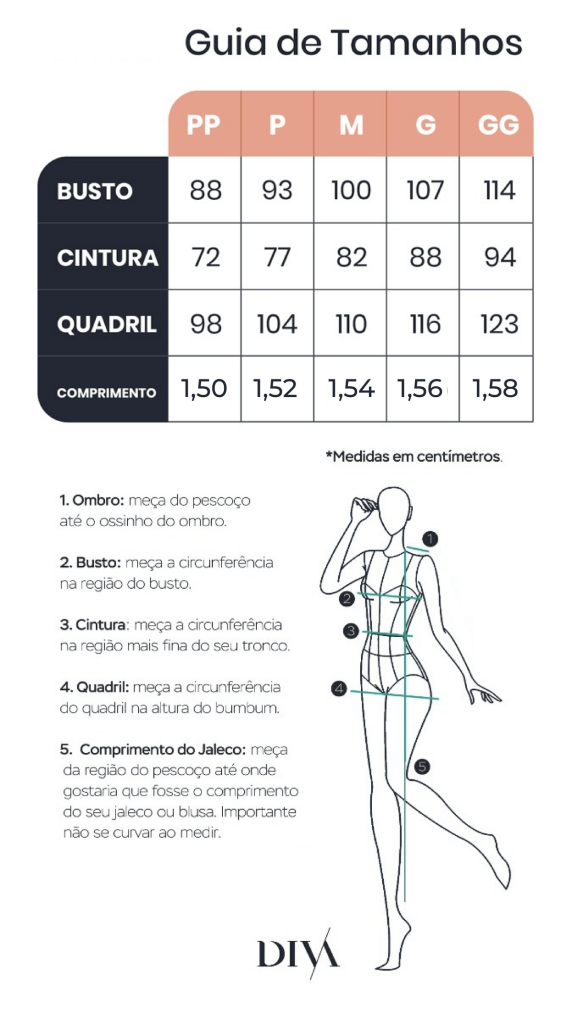 Guia de Tamanhos

| | PP | P | M | G | GG |
|---|---|---|---|---|---|
| BUSTO | 88 | 93 | 100 | 107 | 114 |
| CINTURA | 72 | 77 | 82 | 88 | 94 |
| QUADRIL | 98 | 104 | 110 | 116 | 123 |
| COMPRIMENTO | 1,50 | 1,52 | 1,54 | 1,56 | 1,58 |

*Medidas em centímetros.

1. Ombro: meça do pescoço até o ossinho do ombro.

2. Busto: meça a circunferência na região do busto.

3. Cintura: meça a circunferência na região mais fina do seu tronco.

4. Quadril: meça a circunferência do quadril na altura do bumbum.

5. Comprimento do Jaleco: meça da região do pescoço até onde gostaria que fosse o comprimento do seu jaleco ou blusa. Importante não se curvar ao medir.

1
2
3
4
5

DIVA