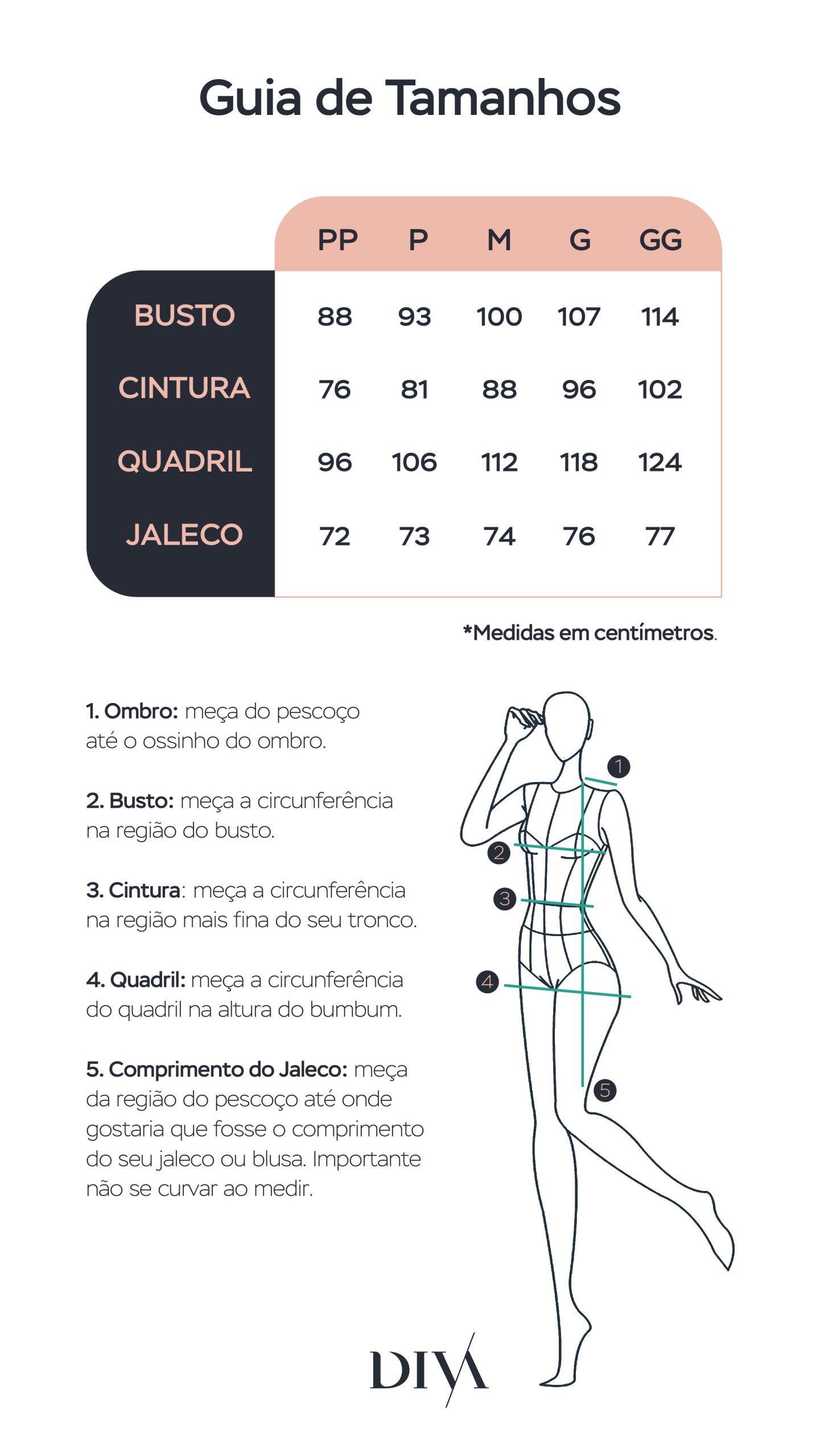 Guia de Tamanhos

| | PP | P | M | G | GG |
|---|---|---|---|---|---|
| BUSTO | 88 | 93 | 100 | 107 | 114 |
| CINTURA | 76 | 81 | 88 | 96 | 102 |
| QUADRIL | 96 | 106 | 112 | 118 | 124 |
| JALECO | 72 | 73 | 74 | 76 | 77 |

*Medidas em centímetros.

1. Ombro: meça do pescoço até o ossinho do ombro.

2. Busto: meça a circunferência na região do busto.

3. Cintura: meça a circunferência na região mais fina do seu tronco.

4. Quadril: meça a circunferência do quadril na altura do bumbum.

5. Comprimento do Jaleco: meça da região do pescoço até onde gostaria que fosse o comprimento do seu jaleco ou blusa. Importante não se curvar ao medir.

1
2
3
4
5

DIVA