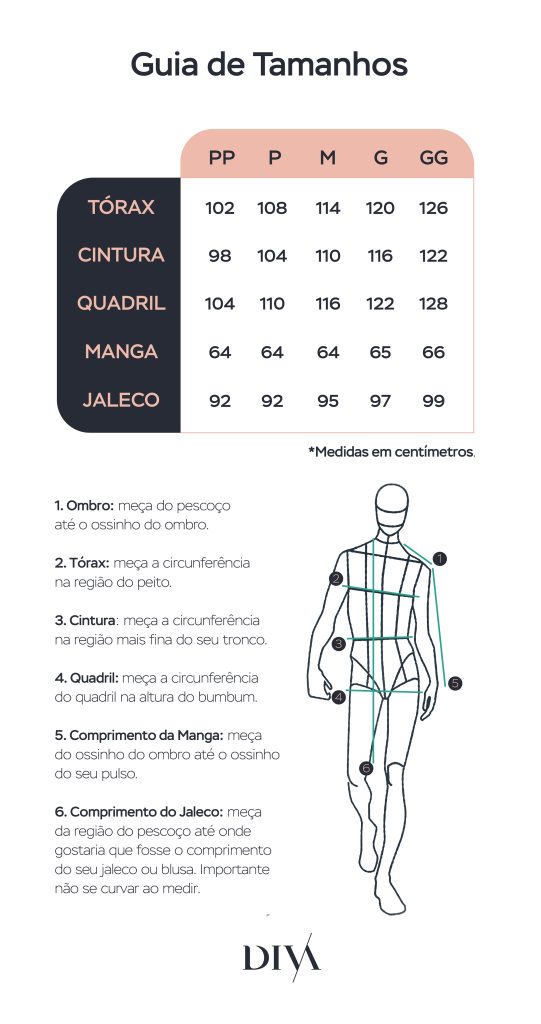 Guia de Tamanhos

| | PP | P | M | G | GG |
|---|---|---|---|---|---|
| TÓRAX | 102 | 108 | 114 | 120 | 126 |
| CINTURA | 98 | 104 | 110 | 116 | 122 |
| QUADRIL | 104 | 110 | 116 | 122 | 128 |
| MANGA | 64 | 64 | 64 | 65 | 66 |
| JALECO | 92 | 92 | 95 | 97 | 99 |

*Medidas em centímetros.

1. Ombro: meça do pescoço até o ossinho do ombro.

2. Tórax: meça a circunferência na região do peito.

3. Cintura: meça a circunferência na região mais fina do seu tronco.

4. Quadril: meça a circunferência do quadril na altura do bumbum.

5. Comprimento da Manga: meça do ossinho do ombro até o ossinho do seu pulso.

6. Comprimento do Jaleco: meça da região do pescoço até onde gostaria que fosse o comprimento do seu jaleco ou blusa. Importante não se curvar ao medir.

1
2
3
4
5
6

DIVA